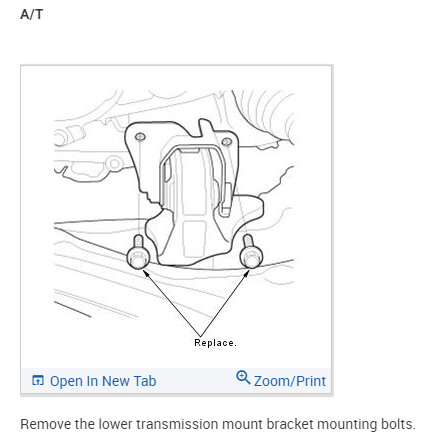 A/T

Replace.

Open In New Tab

Zoom/Print

Remove the lower transmission mount bracket mounting bolts.