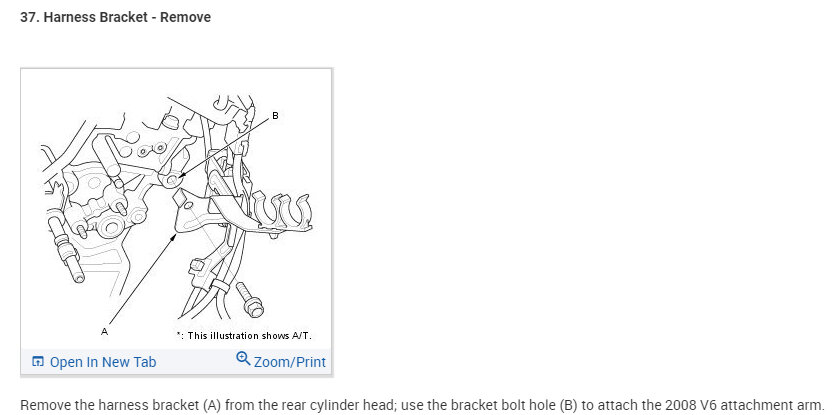 37. Harness Bracket - Remove

B

A

*: This illustration shows A/T.

Open In New Tab

Zoom/Print

Remove the harness bracket (A) from the rear cylinder head; use the bracket bolt hole (B) to attach the 2008 V6 attachment arm.