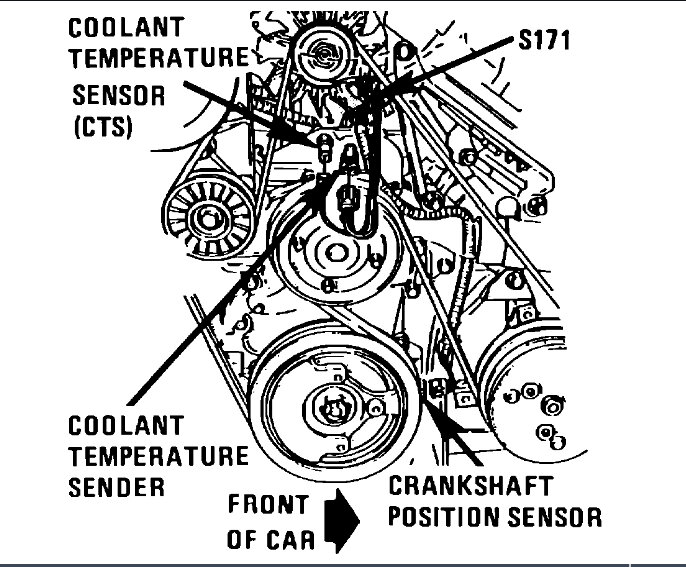 COOLANT TEMPERATURE SENSOR (CTS)

S171

COOLANT TEMPERATURE SENDER

FRONT OF CAR

CRANKSHAFT POSITION SENSOR