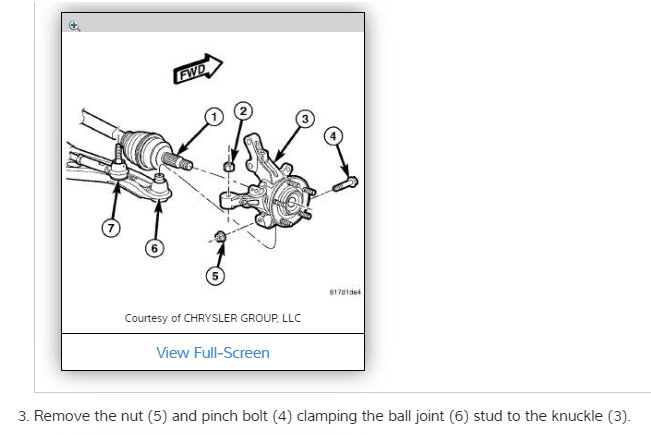 FWD

1
2
3
4
7
6
5

817d1de4

Courtesy of CHRYSLER GROUP, LLC

View Full-Screen

3. Remove the nut (5) and pinch bolt (4) clamping the ball joint (6) stud to the knuckle (3).