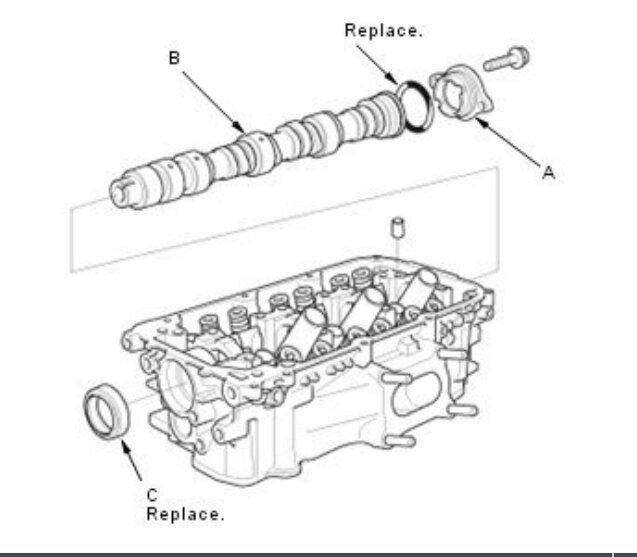 Replace.
B
A
C
Replace.