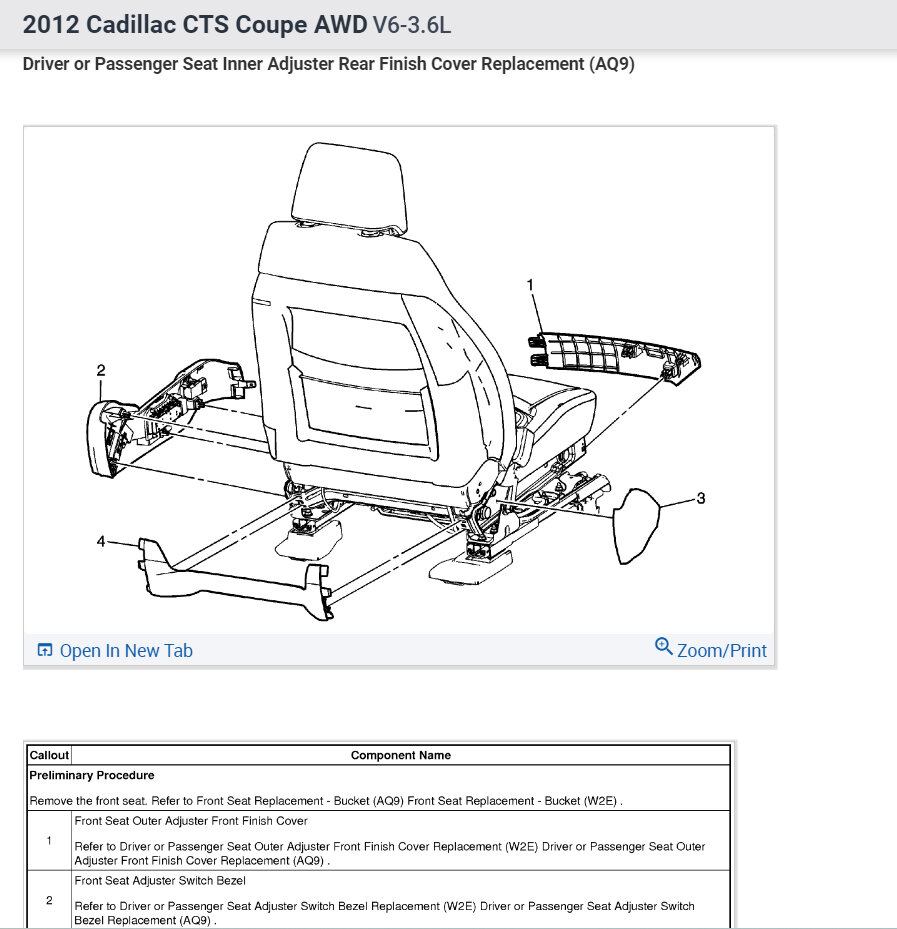 2012 Cadillac CTS Coupe AWD V6-3.6L

Driver or Passenger Seat Inner Adjuster Rear Finish Cover Replacement (AQ9)

1
2
3
4

Open In New Tab
Zoom/Print

| Callout | Component Name |
|---|---|
| Preliminary Procedure<br><br>Remove the front seat. Refer to Front Seat Replacement - Bucket (AQ9) Front Seat Replacement - Bucket (W2E) . | |
| 1 | Front Seat Outer Adjuster Front Finish Cover<br><br>Refer to Driver or Passenger Seat Outer Adjuster Front Finish Cover Replacement (W2E) Driver or Passenger Seat Outer Adjuster Front Finish Cover Replacement (AQ9) . |
| 2 | Front Seat Adjuster Switch Bezel<br><br>Refer to Driver or Passenger Seat Adjuster Switch Bezel Replacement (W2E) Driver or Passenger Seat Adjuster Switch Bezel Replacement (AQ9) . |