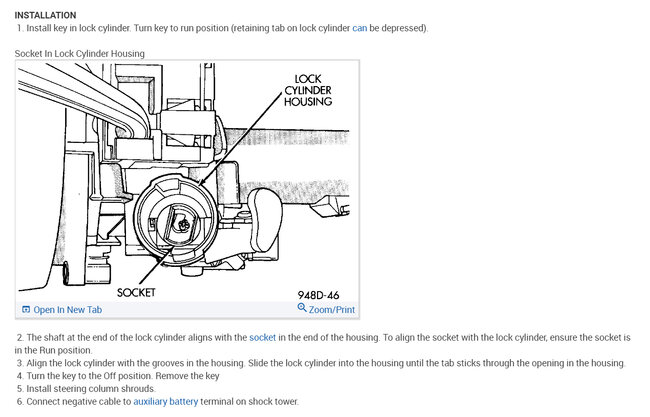 INSTALLATION

1. Install key in lock cylinder. Turn key to run position (retaining tab on lock cylinder can be depressed).

Socket In Lock Cylinder Housing

LOCK CYLINDER HOUSING

SOCKET

948D-46

Open In New Tab

Zoom/Print

2. The shaft at the end of the lock cylinder aligns with the socket in the end of the housing. To align the socket with the lock cylinder, ensure the socket is in the Run position.
3. Align the lock cylinder with the grooves in the housing. Slide the lock cylinder into the housing until the tab sticks through the opening in the housing.
4. Turn the key to the Off position. Remove the key
5. Install steering column shrouds.
6. Connect negative cable to auxiliary battery terminal on shock tower.