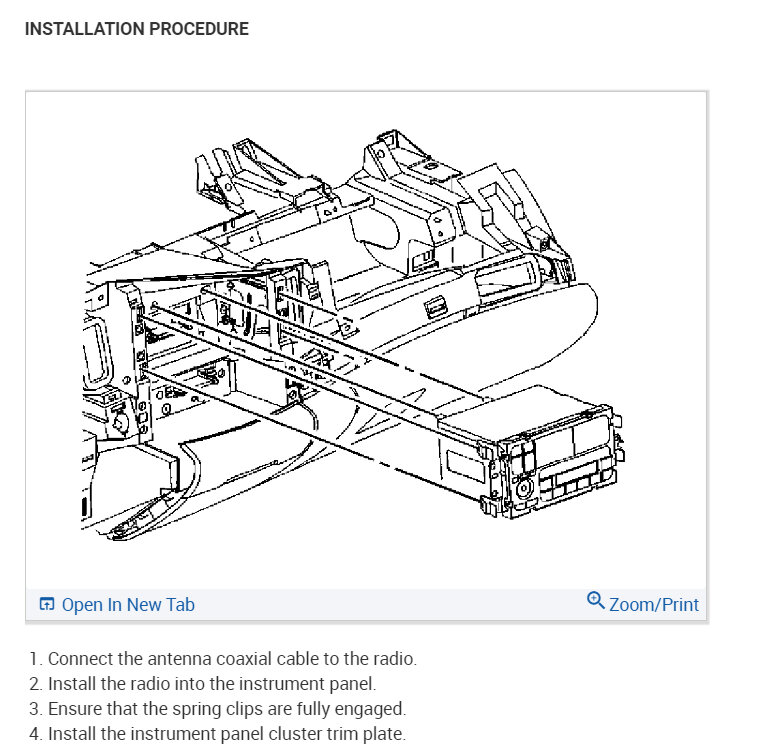 INSTALLATION PROCEDURE

Open In New Tab

Zoom/Print

1. Connect the antenna coaxial cable to the radio.
2. Install the radio into the instrument panel.
3. Ensure that the spring clips are fully engaged.
4. Install the instrument panel cluster trim plate.