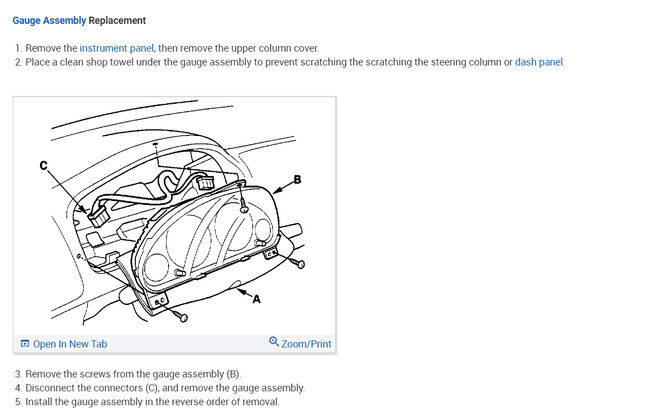 Gauge Assembly Replacement

1. Remove the instrument panel, then remove the upper column cover.
2. Place a clean shop towel under the gauge assembly to prevent scratching the scratching the steering column or dash panel.

C

B

A

Open In New Tab

Zoom/Print

3. Remove the screws from the gauge assembly (B).
4. Disconnect the connectors (C), and remove the gauge assembly.
5. Install the gauge assembly in the reverse order of removal.