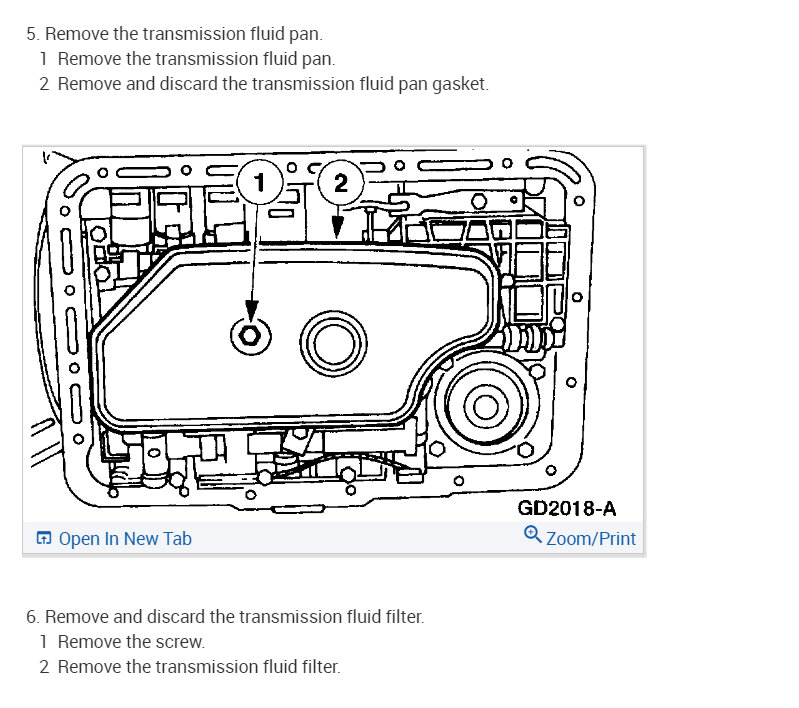 5. Remove the transmission fluid pan.
1 Remove the transmission fluid pan.
2 Remove and discard the transmission fluid pan gasket.

1
2
GD2018-A

Open In New Tab
Zoom/Print

6. Remove and discard the transmission fluid filter.
1 Remove the screw.
2 Remove the transmission fluid filter.