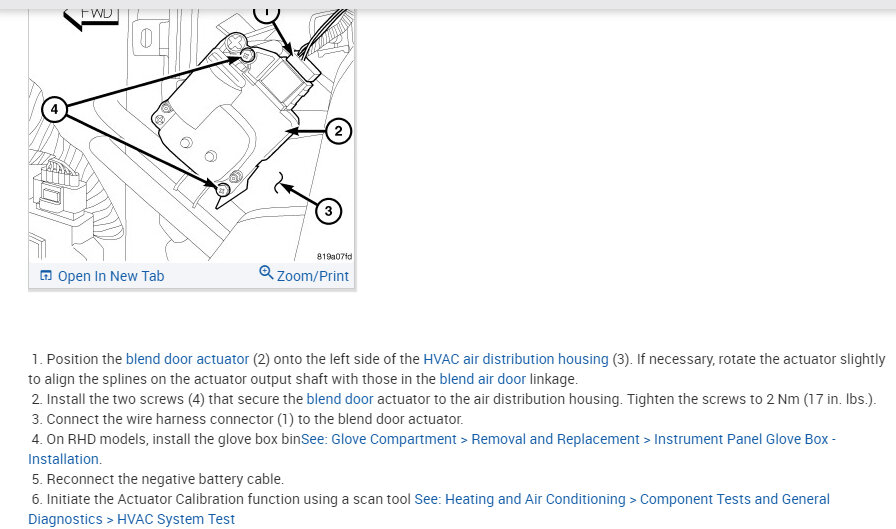 FWD

1

4

2

3

819a07fd

Open In New Tab

Zoom/Print

1. Position the blend door actuator (2) onto the left side of the HVAC air distribution housing (3). If necessary, rotate the actuator slightly to align the splines on the actuator output shaft with those in the blend air door linkage.
2. Install the two screws (4) that secure the blend door actuator to the air distribution housing. Tighten the screws to 2 Nm (17 in. lbs.).
3. Connect the wire harness connector (1) to the blend door actuator.
4. On RHD models, install the glove box binSee: Glove Compartment > Removal and Replacement > Instrument Panel Glove Box - Installation.
5. Reconnect the negative battery cable.
6. Initiate the Actuator Calibration function using a scan tool See: Heating and Air Conditioning > Component Tests and General Diagnostics > HVAC System Test