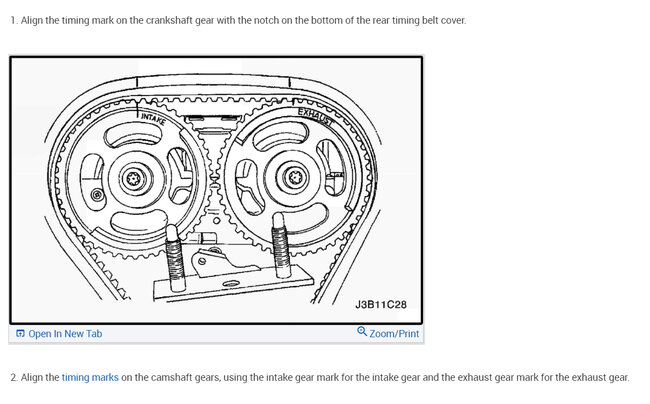 1. Align the timing mark on the crankshaft gear with the notch on the bottom of the rear timing belt cover.

INTAKE

EXHAUST

J3B11C28

Open In New Tab

Zoom/Print

2. Align the timing marks on the camshaft gears, using the intake gear mark for the intake gear and the exhaust gear mark for the exhaust gear.