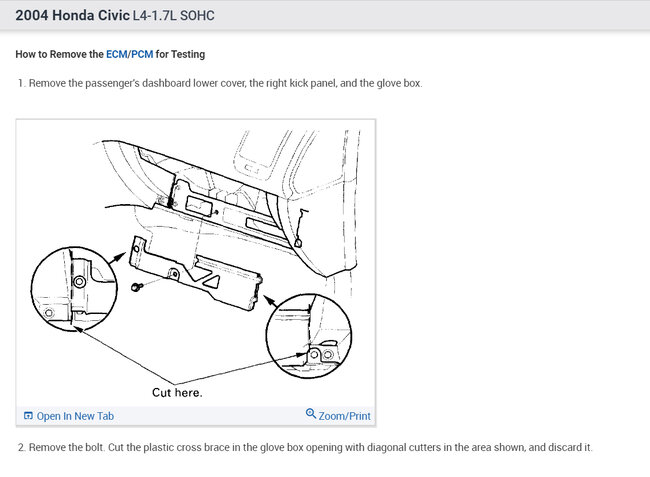 2004 Honda Civic L4-1.7L SOHC

How to Remove the ECM/PCM for Testing

1. Remove the passenger's dashboard lower cover, the right kick panel, and the glove box.

Cut here.

Open In New Tab

Zoom/Print

2. Remove the bolt. Cut the plastic cross brace in the glove box opening with diagonal cutters in the area shown, and discard it.