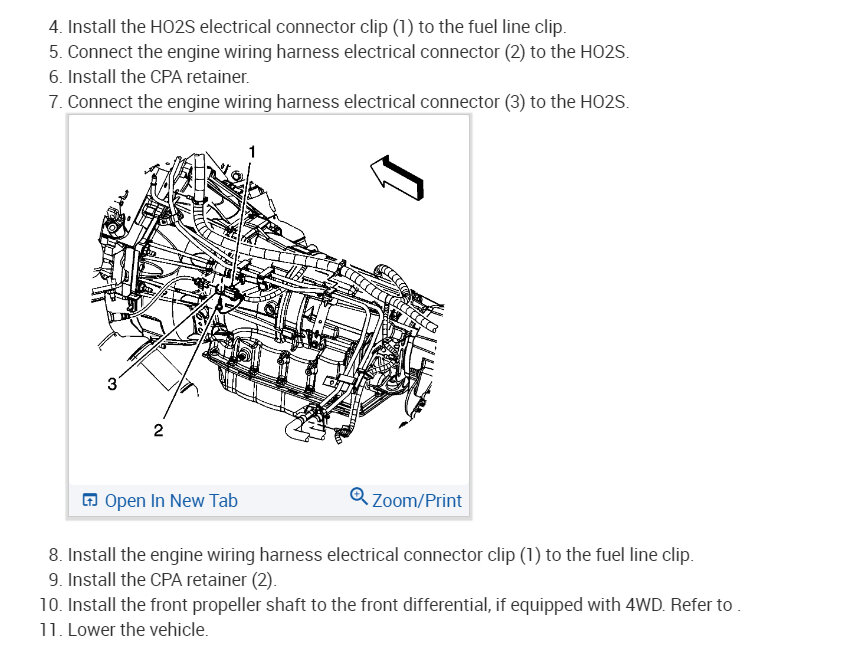 4. Install the HO2S electrical connector clip (1) to the fuel line clip.
5. Connect the engine wiring harness electrical connector (2) to the HO2S.
6. Install the CPA retainer.
7. Connect the engine wiring harness electrical connector (3) to the HO2S.

1
3
2

Open In New Tab
Zoom/Print

8. Install the engine wiring harness electrical connector clip (1) to the fuel line clip.
9. Install the CPA retainer (2).
10. Install the front propeller shaft to the front differential, if equipped with 4WD. Refer to .
11. Lower the vehicle.