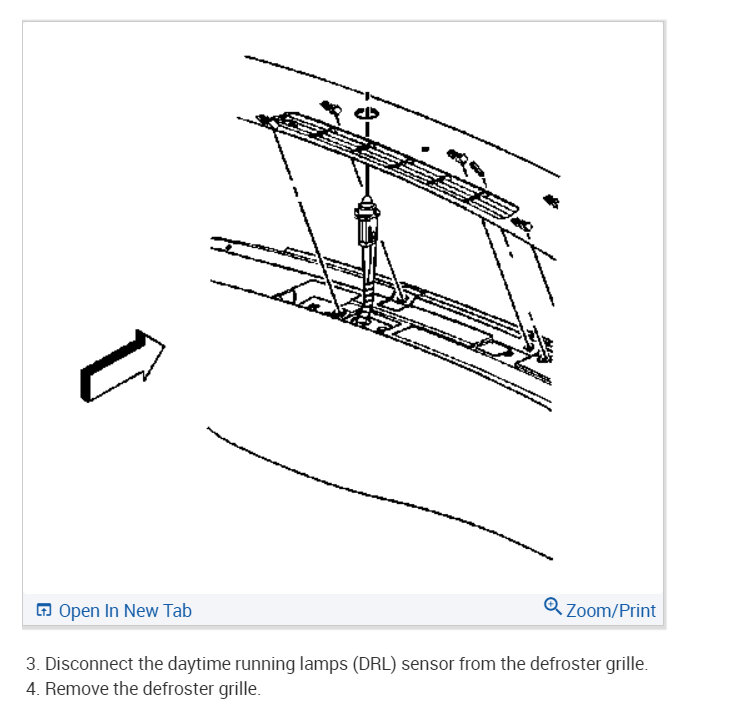 Open In New Tab

Zoom/Print

3. Disconnect the daytime running lamps (DRL) sensor from the defroster grille.
4. Remove the defroster grille.