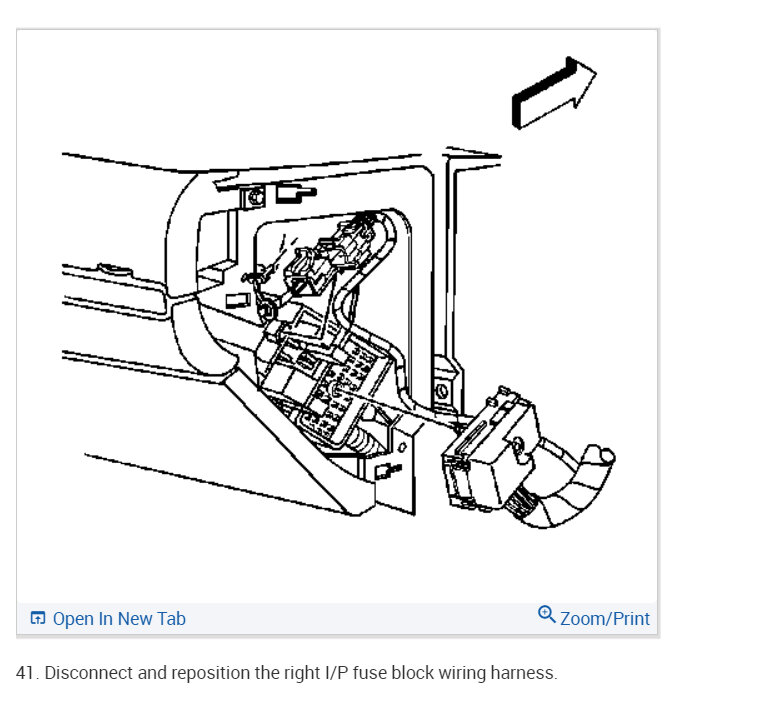 Open In New Tab

Zoom/Print

41. Disconnect and reposition the right I/P fuse block wiring harness.