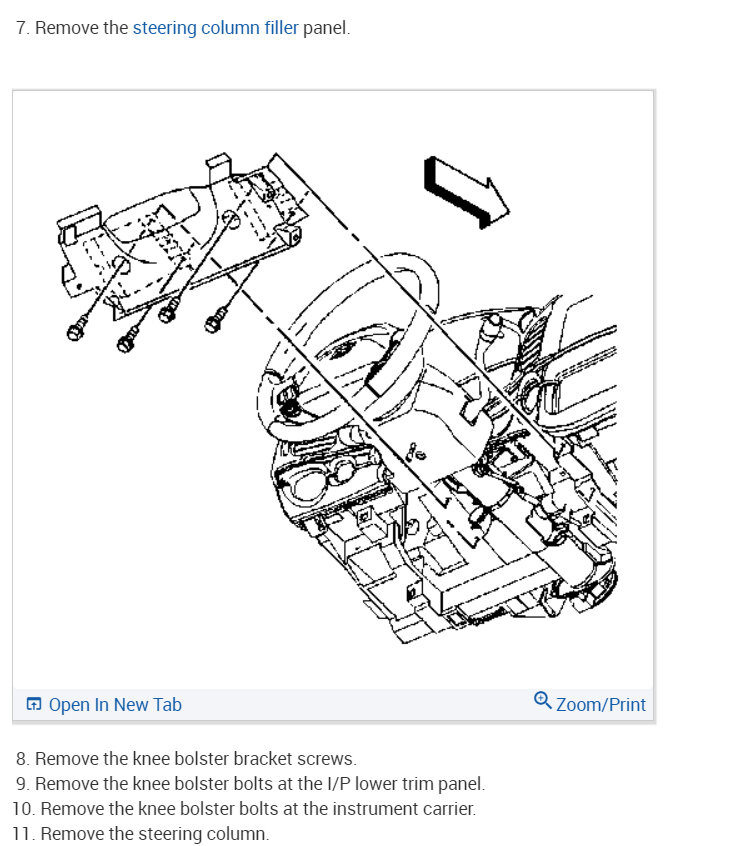 7. Remove the steering column filler panel.

Open In New Tab

Zoom/Print

8. Remove the knee bolster bracket screws.
9. Remove the knee bolster bolts at the I/P lower trim panel.
10. Remove the knee bolster bolts at the instrument carrier.
11. Remove the steering column.