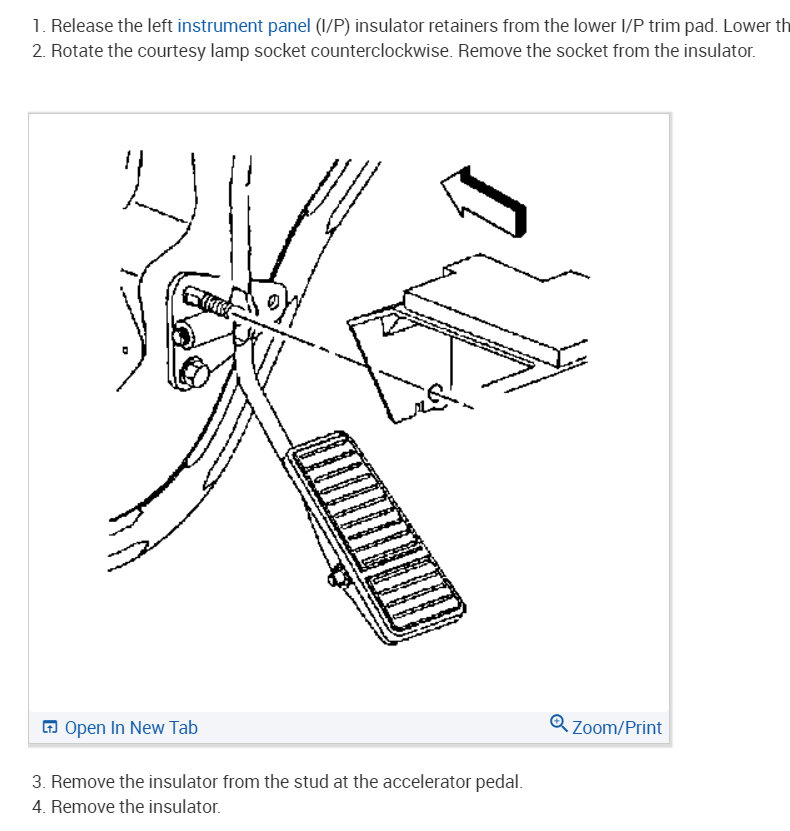 1. Release the left instrument panel (I/P) insulator retainers from the lower I/P trim pad. Lower th
2. Rotate the courtesy lamp socket counterclockwise. Remove the socket from the insulator.

Open In New Tab

Zoom/Print

3. Remove the insulator from the stud at the accelerator pedal.
4. Remove the insulator.