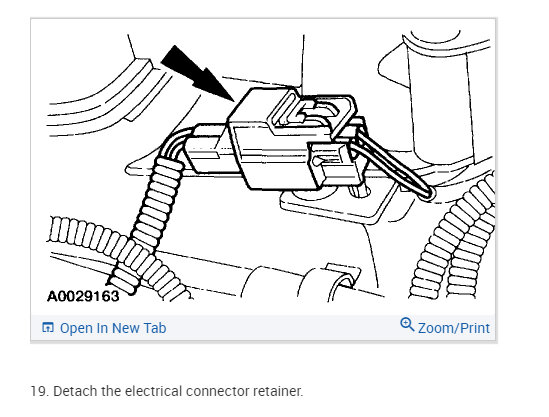 A0029163

Open In New Tab

Zoom/Print

19. Detach the electrical connector retainer.