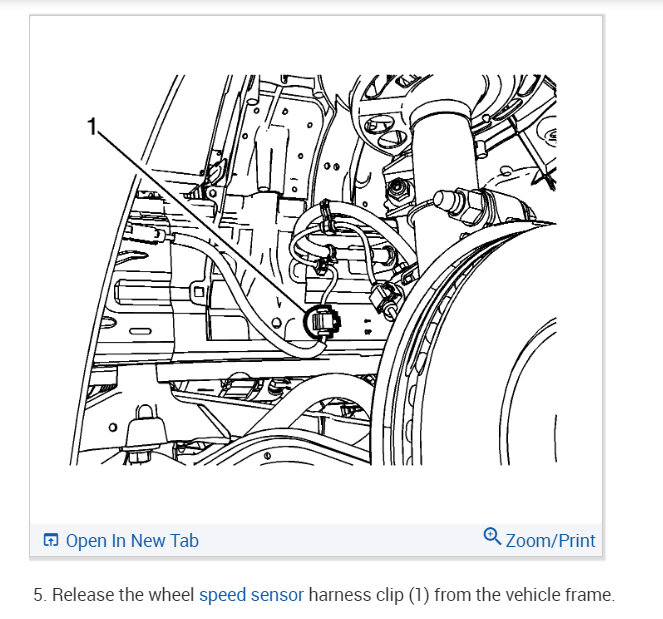 1

Open In New Tab

Zoom/Print

5. Release the wheel speed sensor harness clip (1) from the vehicle frame.