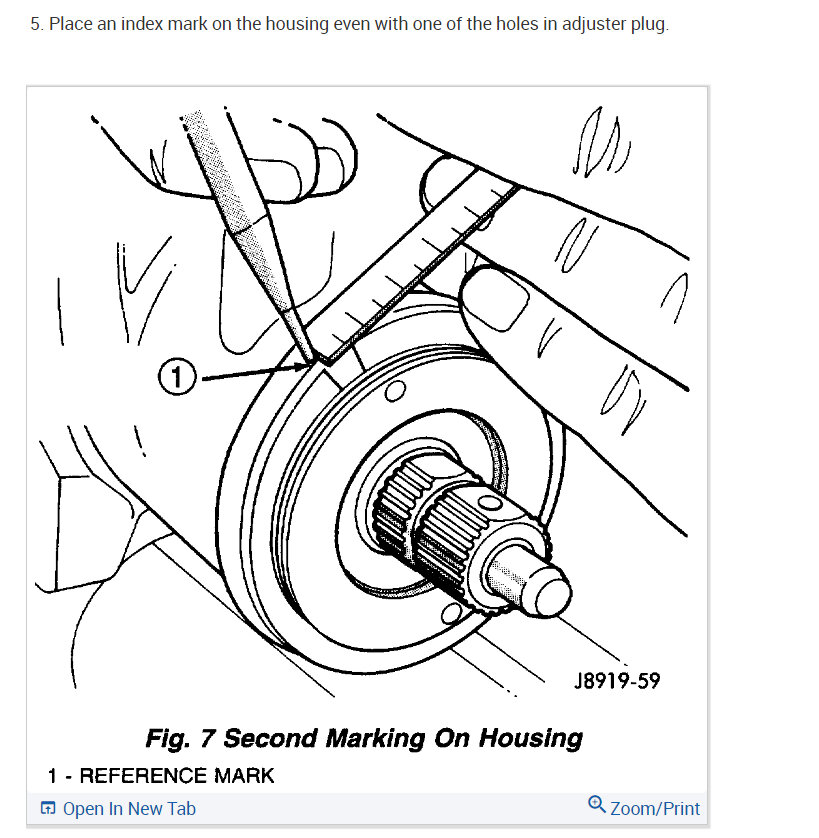 5. Place an index mark on the housing even with one of the holes in adjuster plug.

1

J8919-59

Fig. 7 Second Marking On Housing

1 - REFERENCE MARK

Open In New Tab

Zoom/Print