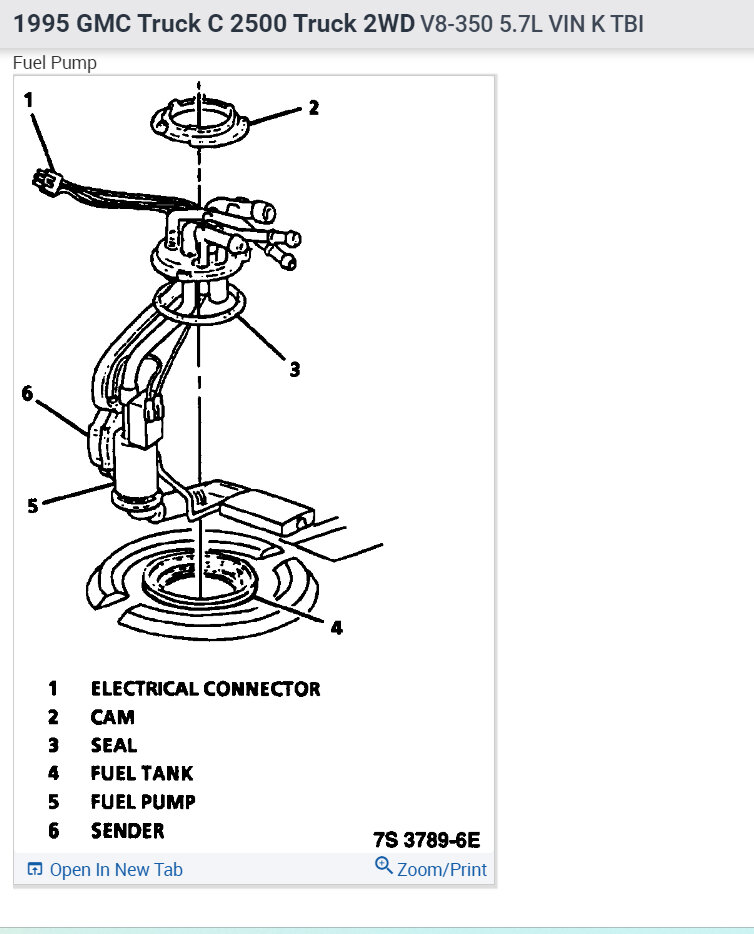 1995 GMC Truck C 2500 Truck 2WD V8-350 5.7L VIN K TBI

Fuel Pump

1
2
3
6
5
4

1 ELECTRICAL CONNECTOR
2 CAM
3 SEAL
4 FUEL TANK
5 FUEL PUMP
6 SENDER

7S 3789-6E

Open In New Tab
Zoom/Print