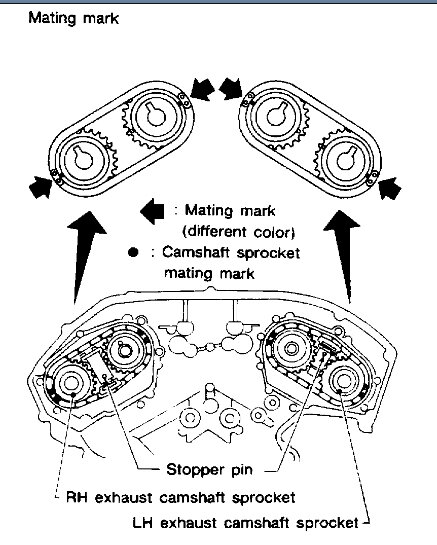 Mating mark

: Mating mark (different color)

● : Camshaft sprocket mating mark

Stopper pin

RH exhaust camshaft sprocket

LH exhaust camshaft sprocket