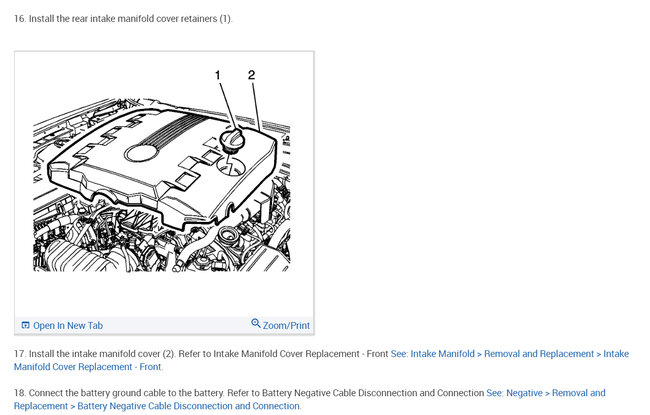 16. Install the rear intake manifold cover retainers (1).

1
2

Open In New Tab
Zoom/Print

17. Install the intake manifold cover (2). Refer to Intake Manifold Cover Replacement - Front See: Intake Manifold > Removal and Replacement > Intake Manifold Cover Replacement - Front.

18. Connect the battery ground cable to the battery. Refer to Battery Negative Cable Disconnection and Connection See: Negative > Removal and Replacement > Battery Negative Cable Disconnection and Connection.