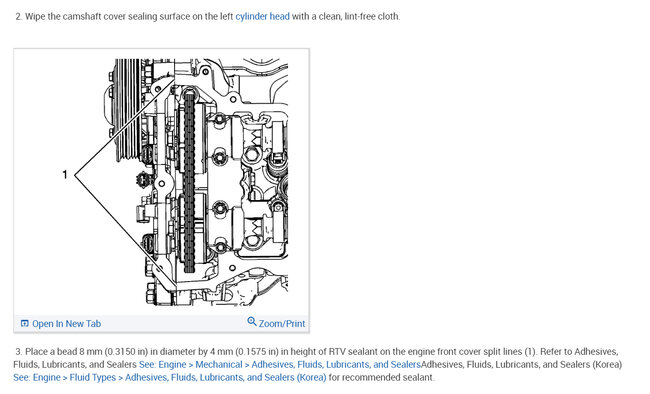 2. Wipe the camshaft cover sealing surface on the left cylinder head with a clean, lint-free cloth.

1

Open In New Tab

Zoom/Print

3. Place a bead 8 mm (0.3150 in) in diameter by 4 mm (0.1575 in) in height of RTV sealant on the engine front cover split lines (1). Refer to Adhesives, Fluids, Lubricants, and Sealers See: Engine > Mechanical > Adhesives, Fluids, Lubricants, and SealersAdhesives, Fluids, Lubricants, and Sealers (Korea) See: Engine > Fluid Types > Adhesives, Fluids, Lubricants, and Sealers (Korea) for recommended sealant.