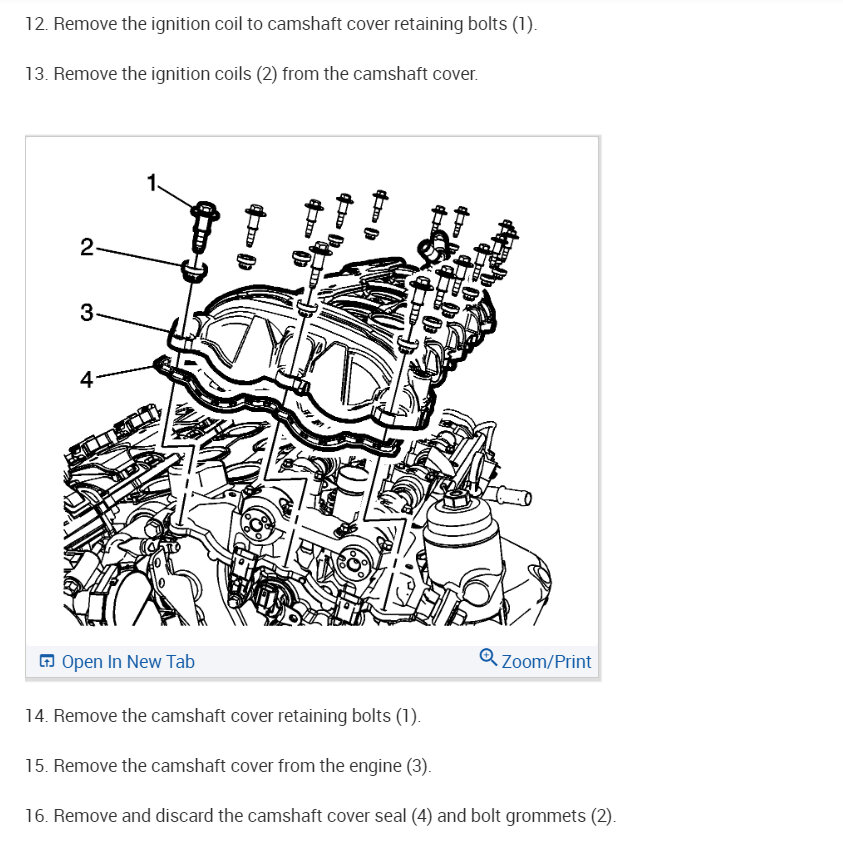 12. Remove the ignition coil to camshaft cover retaining bolts (1).

13. Remove the ignition coils (2) from the camshaft cover.

1
2
3
4

Open In New Tab
Zoom/Print

14. Remove the camshaft cover retaining bolts (1).

15. Remove the camshaft cover from the engine (3).

16. Remove and discard the camshaft cover seal (4) and bolt grommets (2).