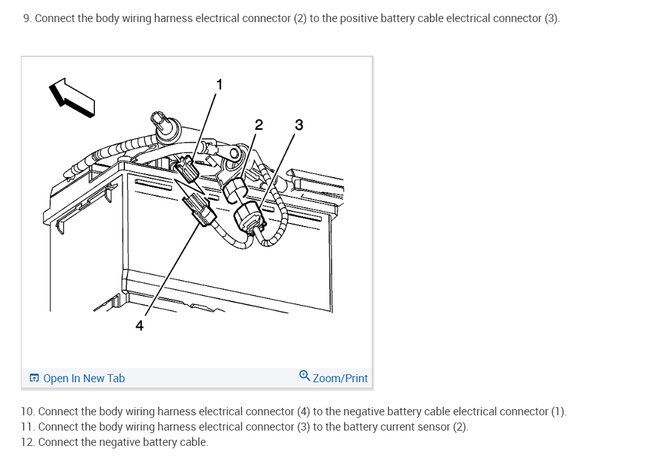 9. Connect the body wiring harness electrical connector (2) to the positive battery cable electrical connector (3).

1
2
3
4

Open In New Tab
Zoom/Print

10. Connect the body wiring harness electrical connector (4) to the negative battery cable electrical connector (1).
11. Connect the body wiring harness electrical connector (3) to the battery current sensor (2).
12. Connect the negative battery cable.