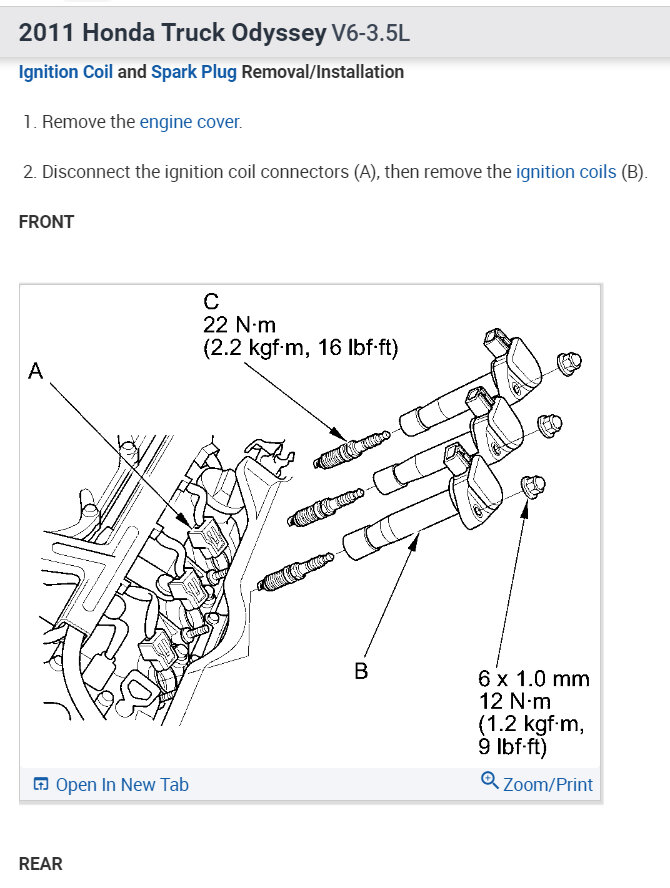 2011 Honda Truck Odyssey V6-3.5L

Ignition Coil and Spark Plug Removal/Installation

1. Remove the engine cover.

2. Disconnect the ignition coil connectors (A), then remove the ignition coils (B).

FRONT

C
22 N·m
(2.2 kgf·m, 16 lbf·ft)

A

B

6 x 1.0 mm
12 N·m
(1.2 kgf·m,
9 lbf·ft)

Open In New Tab

Zoom/Print

REAR