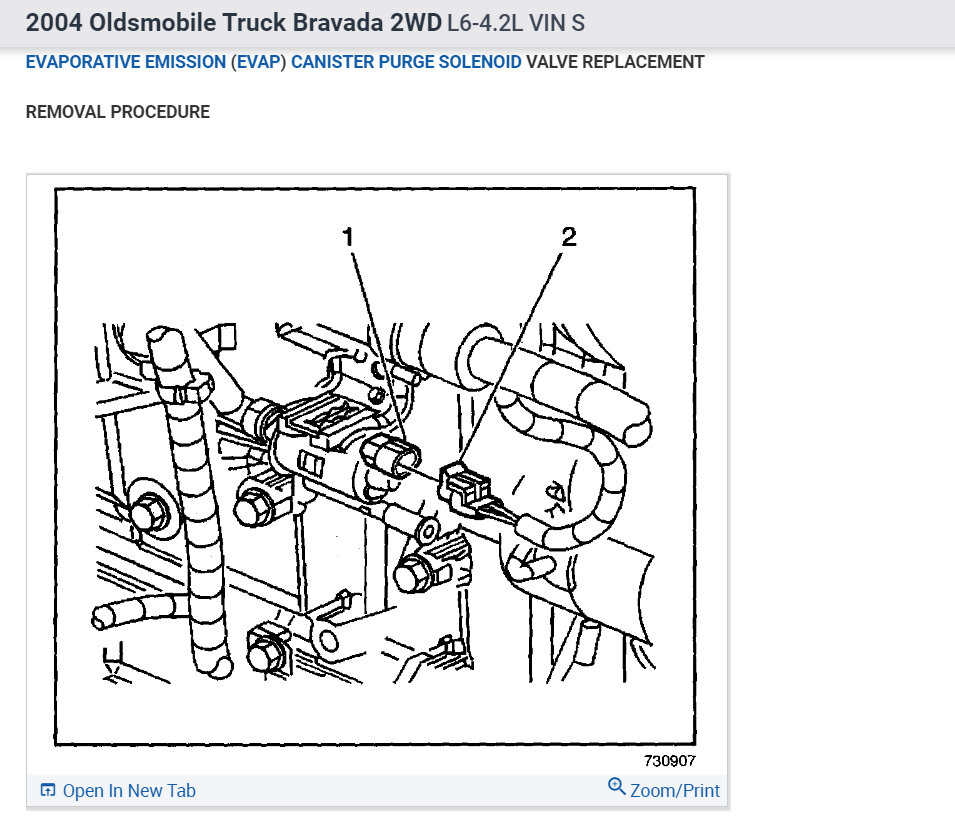 2004 Oldsmobile Truck Bravada 2WD L6-4.2L VIN S

EVAPORATIVE EMISSION (EVAP) CANISTER PURGE SOLENOID VALVE REPLACEMENT

REMOVAL PROCEDURE

1

2

730907

Open In New Tab

Zoom/Print