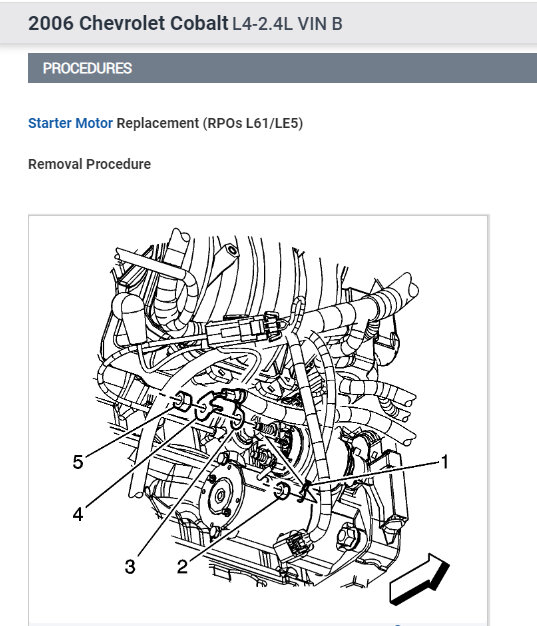 2006 Chevrolet Cobalt L4-2.4L VIN B

PROCEDURES

Starter Motor Replacement (RPOs L61/LE5)

Removal Procedure

5

4

3

2

1