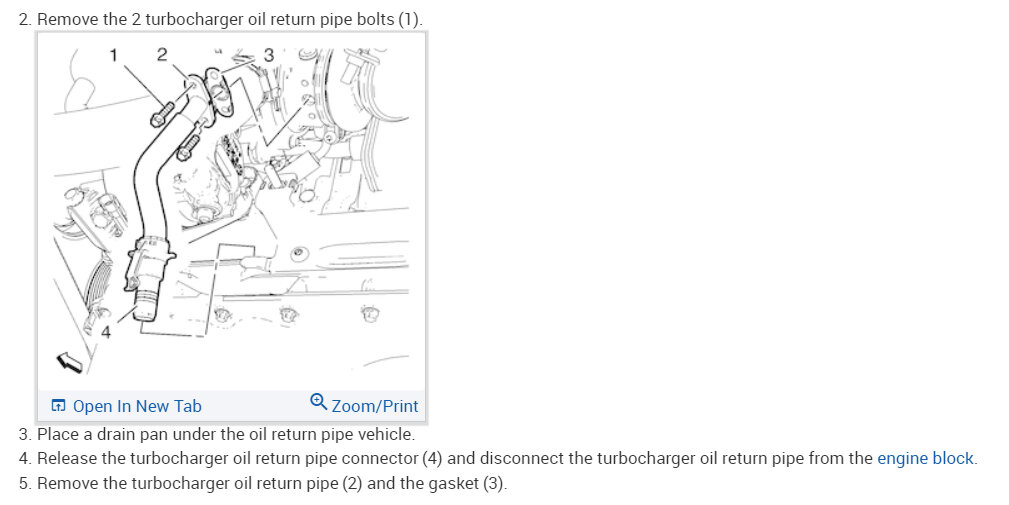 2. Remove the 2 turbocharger oil return pipe bolts (1).

1 2 3

4

Open In New Tab

Zoom/Print

3. Place a drain pan under the oil return pipe vehicle.

4. Release the turbocharger oil return pipe connector (4) and disconnect the turbocharger oil return pipe from the engine block.

5. Remove the turbocharger oil return pipe (2) and the gasket (3).