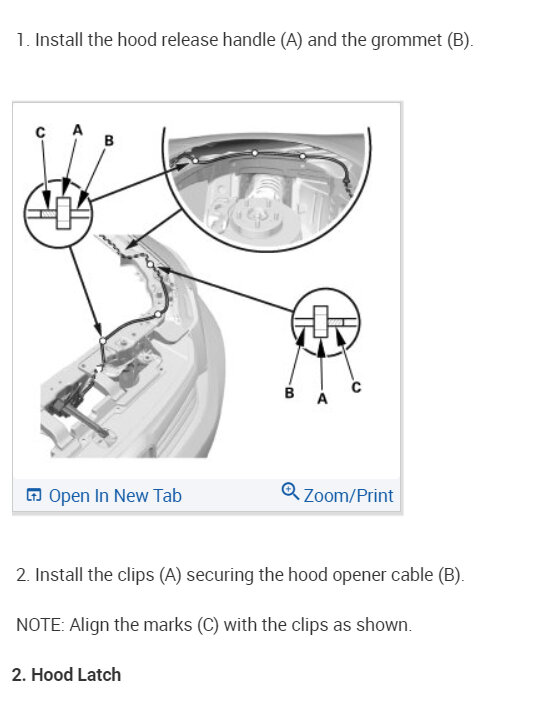 1. Install the hood release handle (A) and the grommet (B).

C A B

B A C

Open In New Tab

Zoom/Print

2. Install the clips (A) securing the hood opener cable (B).

NOTE: Align the marks (C) with the clips as shown.

2. Hood Latch