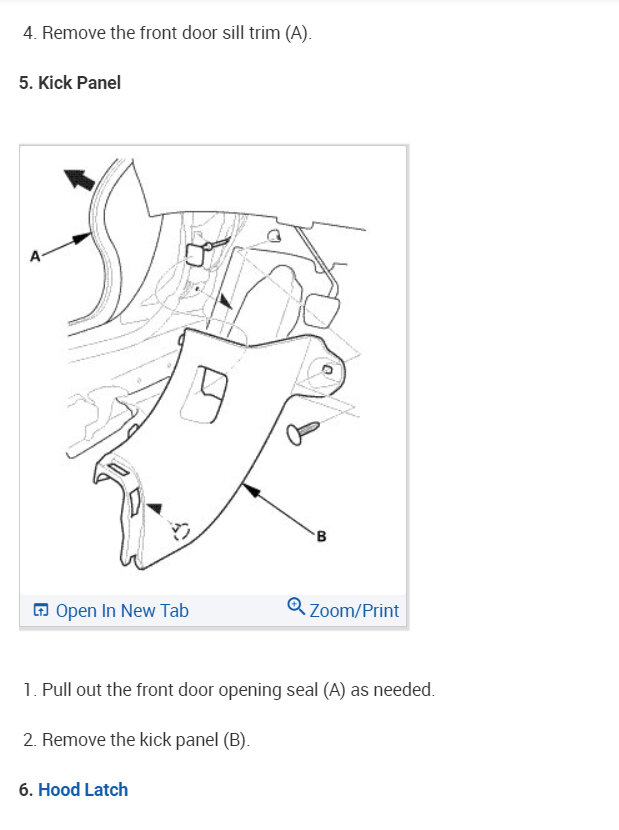 4. Remove the front door sill trim (A).

5. Kick Panel

A

B

Open In New Tab

Zoom/Print

1. Pull out the front door opening seal (A) as needed.

2. Remove the kick panel (B).

6. Hood Latch