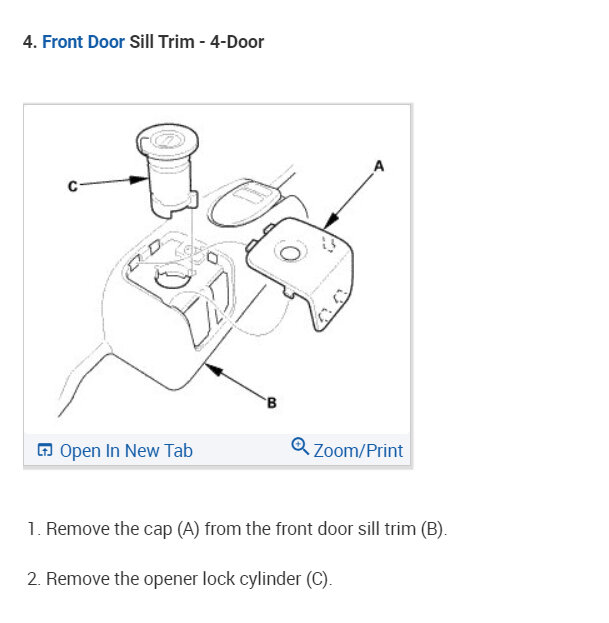 4. Front Door Sill Trim - 4-Door

C

A

B

Open In New Tab

Zoom/Print

1. Remove the cap (A) from the front door sill trim (B).

2. Remove the opener lock cylinder (C).