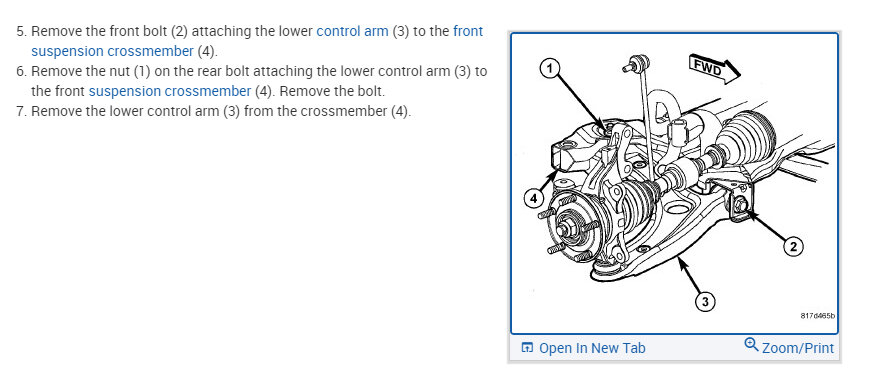 5. Remove the front bolt (2) attaching the lower control arm (3) to the front suspension crossmember (4).
6. Remove the nut (1) on the rear bolt attaching the lower control arm (3) to the front suspension crossmember (4). Remove the bolt.
7. Remove the lower control arm (3) from the crossmember (4).

1
FWD
4
2
3
817d465b

Open In New Tab
Zoom/Print