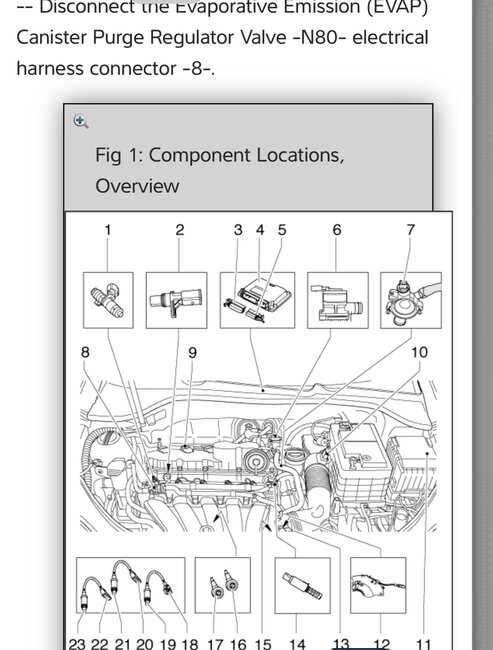 -- Disconnect the Evaporative Emission (EVAP) Canister Purge Regulator Valve -N80- electrical harness connector -8-.

Fig 1: Component Locations, Overview

1 2 3 4 5 6 7

8 9 10

23 22 21 20 19 18 17 16 15 14 13 12 11