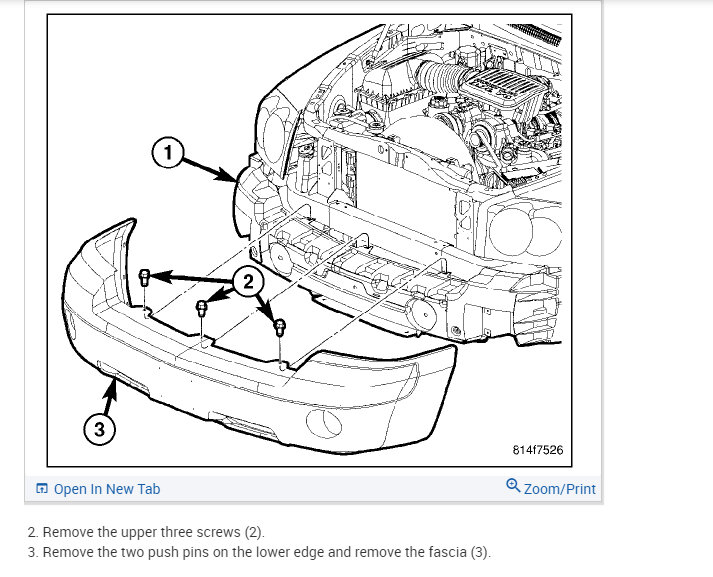 1

2

3

814f7526

Open In New Tab

Zoom/Print

2. Remove the upper three screws (2).

3. Remove the two push pins on the lower edge and remove the fascia (3).