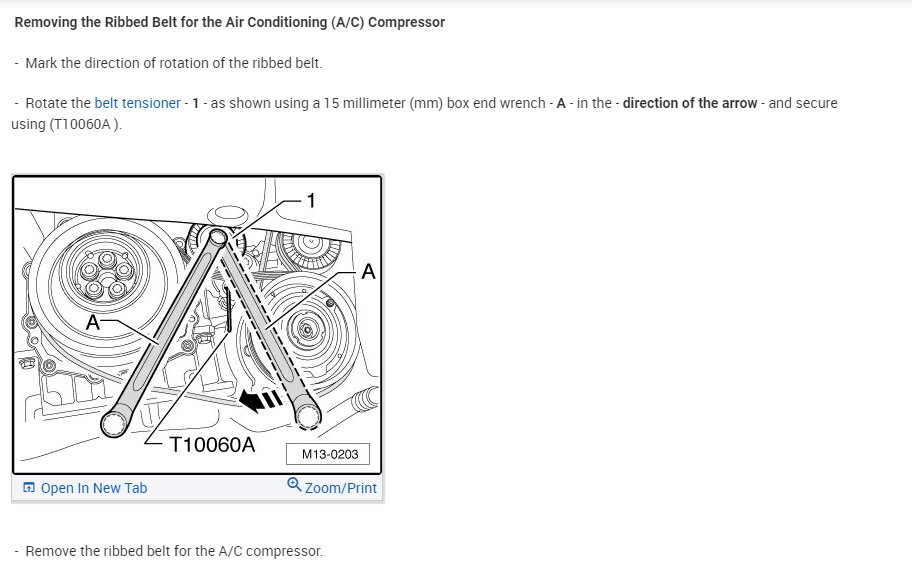 Removing the Ribbed Belt for the Air Conditioning (A/C) Compressor

- Mark the direction of rotation of the ribbed belt.

- Rotate the belt tensioner - 1 - as shown using a 15 millimeter (mm) box end wrench - A - in the - direction of the arrow - and secure using (T10060A ).

1
A
A
T10060A
M13-0203

Open In New Tab
Zoom/Print

- Remove the ribbed belt for the A/C compressor.