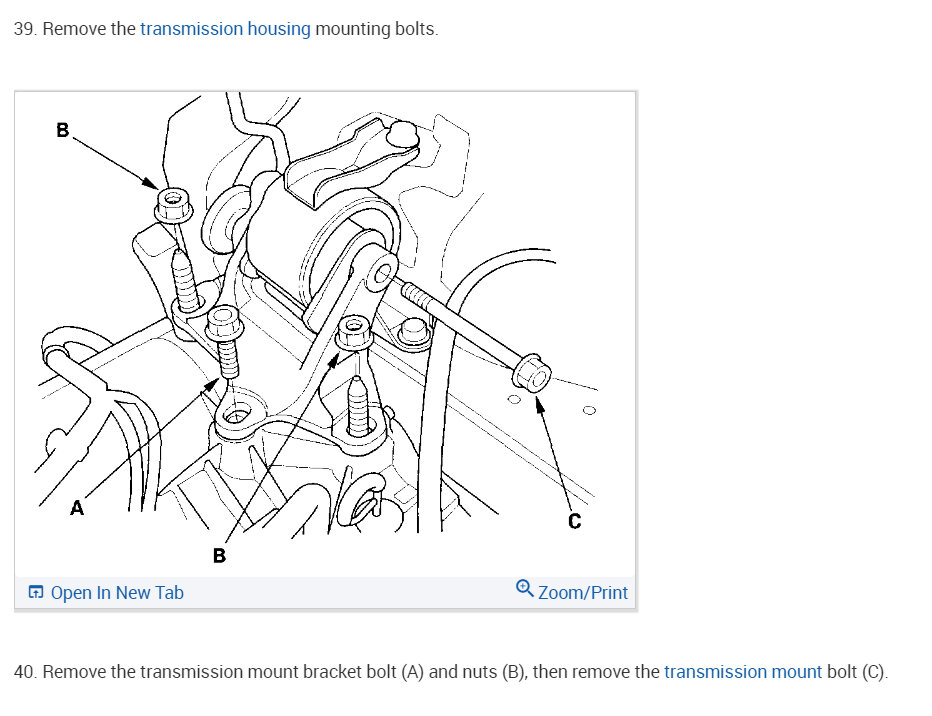 39. Remove the transmission housing mounting bolts.

B

A

B

C

Open In New Tab

Zoom/Print

40. Remove the transmission mount bracket bolt (A) and nuts (B), then remove the transmission mount bolt (C).