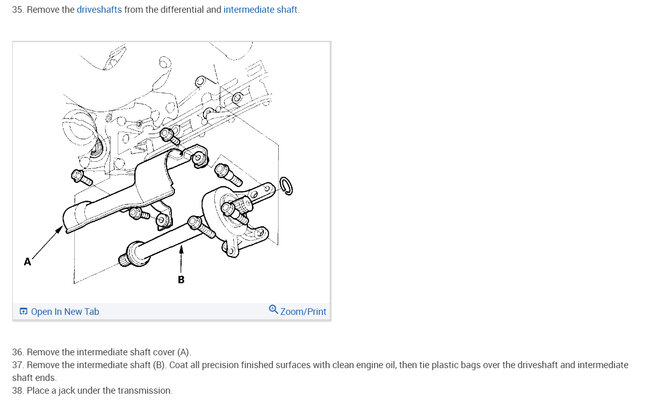 35. Remove the driveshafts from the differential and intermediate shaft.

A

B

Open In New Tab

Zoom/Print

36. Remove the intermediate shaft cover (A).
37. Remove the intermediate shaft (B). Coat all precision finished surfaces with clean engine oil, then tie plastic bags over the driveshaft and intermediate shaft ends.
38. Place a jack under the transmission.