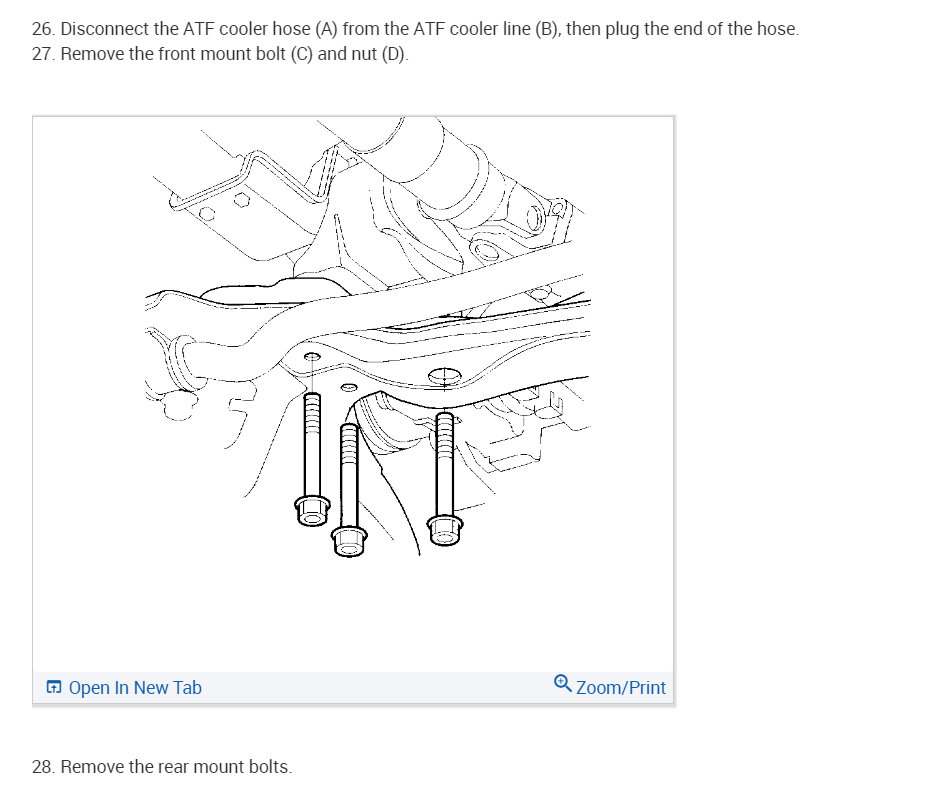 26. Disconnect the ATF cooler hose (A) from the ATF cooler line (B), then plug the end of the hose.
27. Remove the front mount bolt (C) and nut (D).

Open In New Tab

Zoom/Print

28. Remove the rear mount bolts.