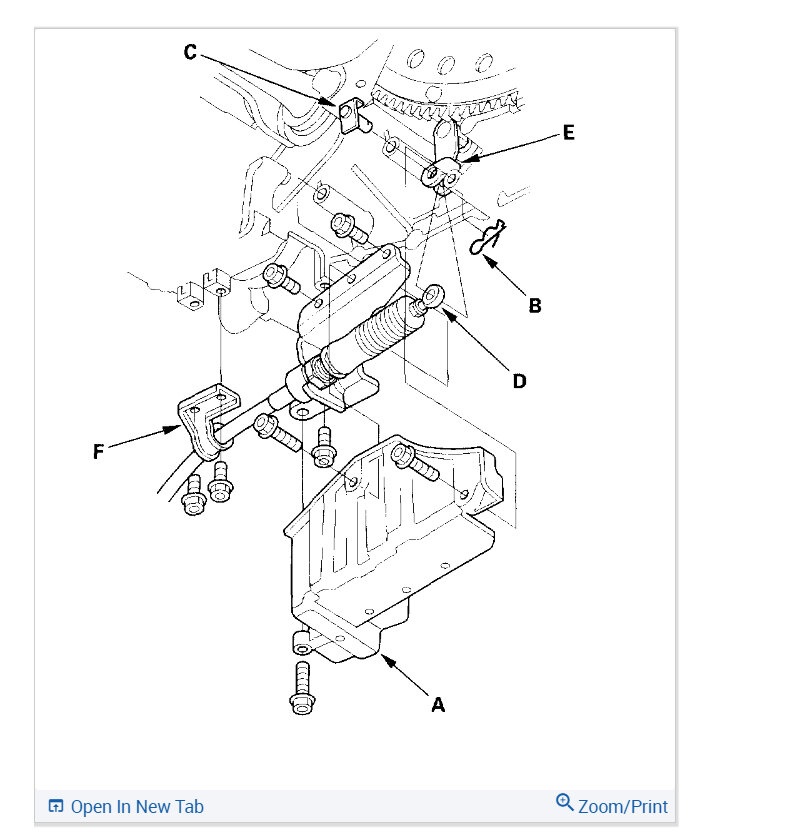 C

E

B

D

F

A

Open In New Tab

Zoom/Print