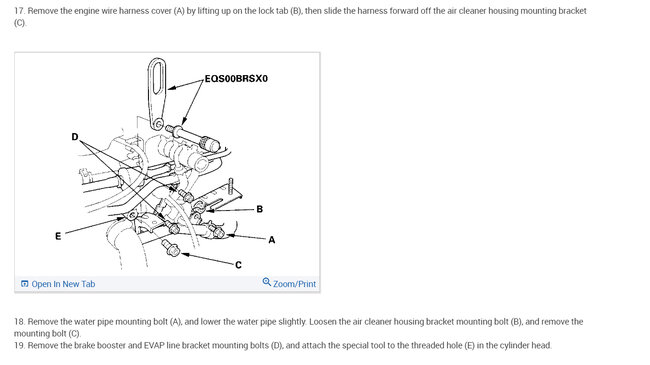 17. Remove the engine wire harness cover (A) by lifting up on the lock tab (B), then slide the harness forward off the air cleaner housing mounting bracket (C).

EQS00BRSX0

D

B

E

A

C

Open In New Tab

Zoom/Print

18. Remove the water pipe mounting bolt (A), and lower the water pipe slightly. Loosen the air cleaner housing bracket mounting bolt (B), and remove the mounting bolt (C).
19. Remove the brake booster and EVAP line bracket mounting bolts (D), and attach the special tool to the threaded hole (E) in the cylinder head.