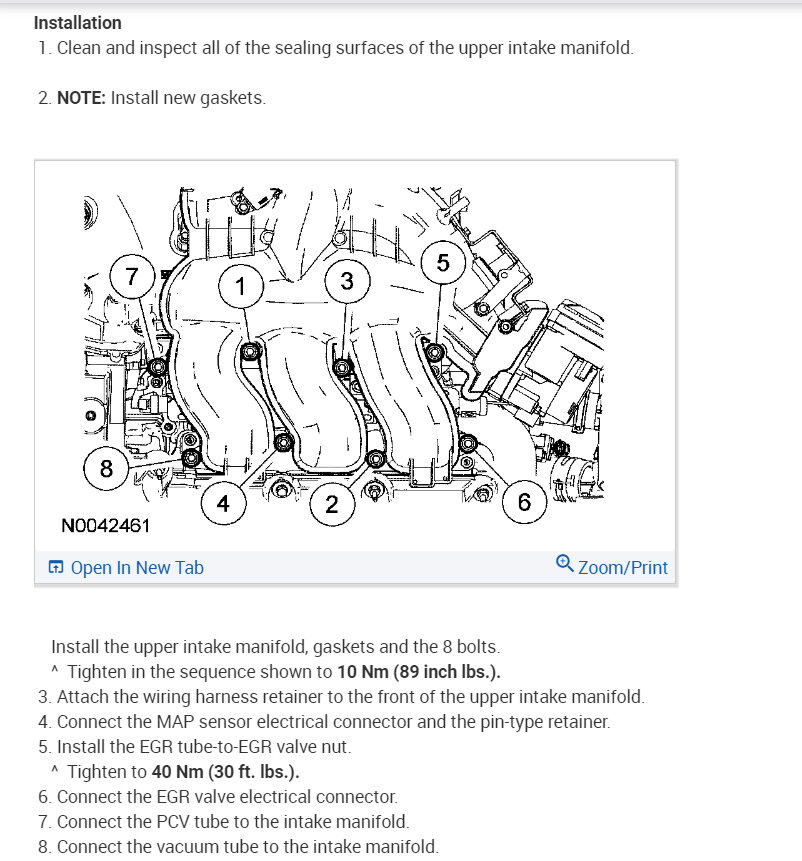 Installation
1. Clean and inspect all of the sealing surfaces of the upper intake manifold.

2. NOTE: Install new gaskets.

7
1
3
5
8
4
2
6
N0042461

Open In New Tab
Zoom/Print

Install the upper intake manifold, gaskets and the 8 bolts.
^ Tighten in the sequence shown to 10 Nm (89 inch lbs.).
3. Attach the wiring harness retainer to the front of the upper intake manifold.
4. Connect the MAP sensor electrical connector and the pin-type retainer.
5. Install the EGR tube-to-EGR valve nut.
^ Tighten to 40 Nm (30 ft. lbs.).
6. Connect the EGR valve electrical connector.
7. Connect the PCV tube to the intake manifold.
8. Connect the vacuum tube to the intake manifold.