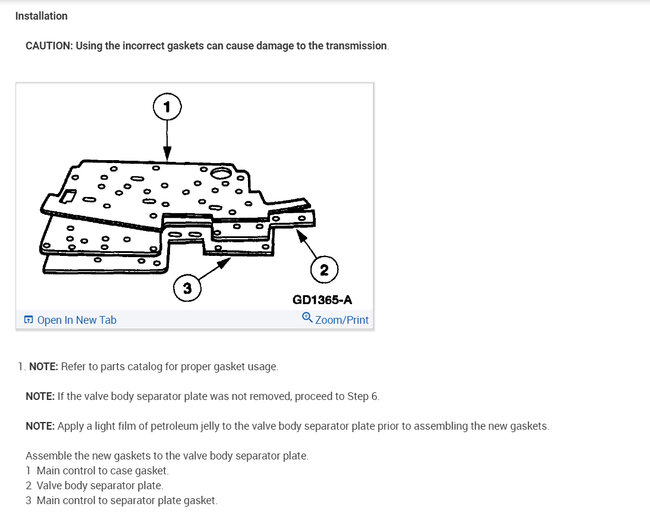 Installation

CAUTION: Using the incorrect gaskets can cause damage to the transmission.

1

2

3

GD1365-A

Open In New Tab

Zoom/Print

1. NOTE: Refer to parts catalog for proper gasket usage.

NOTE: If the valve body separator plate was not removed, proceed to Step 6.

NOTE: Apply a light film of petroleum jelly to the valve body separator plate prior to assembling the new gaskets.

Assemble the new gaskets to the valve body separator plate.
1 Main control to case gasket.
2 Valve body separator plate.
3 Main control to separator plate gasket.