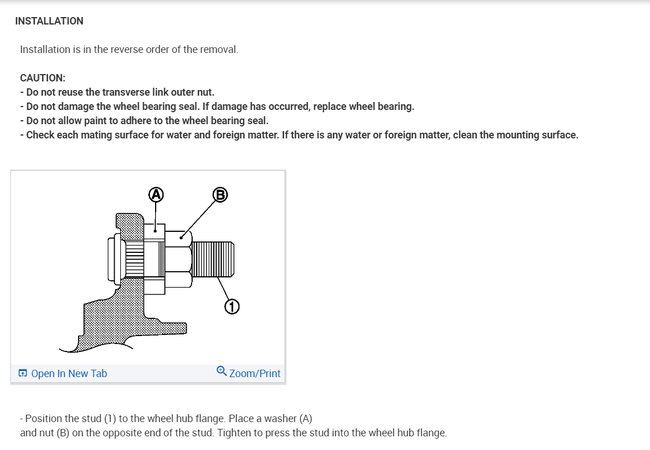 INSTALLATION

Installation is in the reverse order of the removal.

CAUTION:
- Do not reuse the transverse link outer nut.
- Do not damage the wheel bearing seal. If damage has occurred, replace wheel bearing.
- Do not allow paint to adhere to the wheel bearing seal.
- Check each mating surface for water and foreign matter. If there is any water or foreign matter, clean the mounting surface.

A

B

1

Open In New Tab

Zoom/Print

- Position the stud (1) to the wheel hub flange. Place a washer (A) and nut (B) on the opposite end of the stud. Tighten to press the stud into the wheel hub flange.