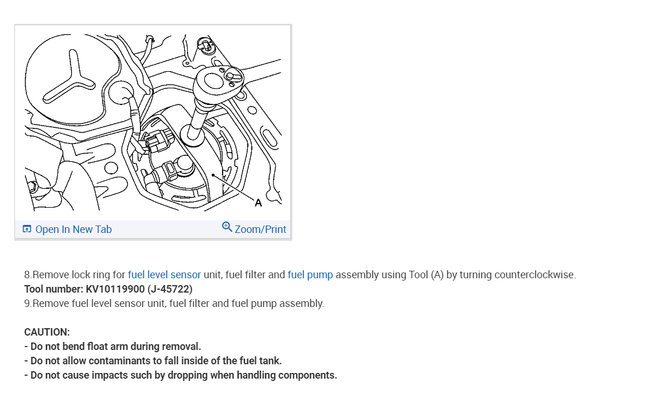 A

Open In New Tab

Zoom/Print

8.Remove lock ring for fuel level sensor unit, fuel filter and fuel pump assembly using Tool (A) by turning counterclockwise.
Tool number: KV10119900 (J-45722)
9.Remove fuel level sensor unit, fuel filter and fuel pump assembly.

CAUTION:
- Do not bend float arm during removal.
- Do not allow contaminants to fall inside of the fuel tank.
- Do not cause impacts such by dropping when handling components.