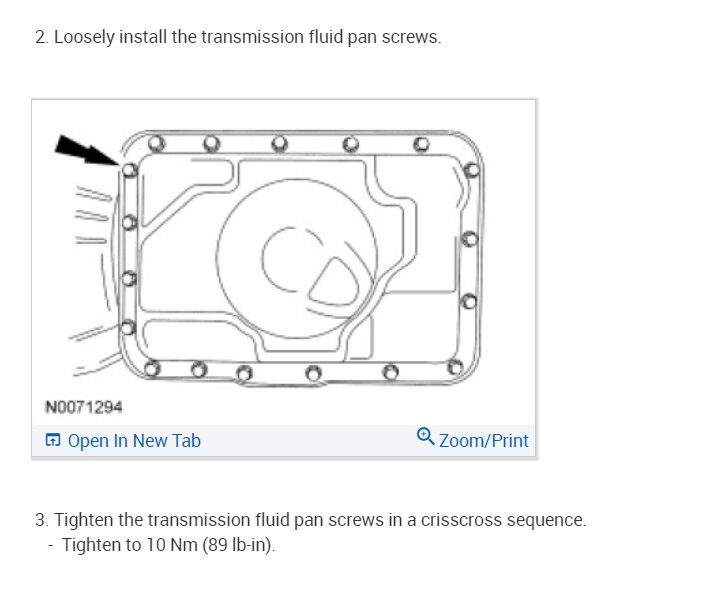 2. Loosely install the transmission fluid pan screws.

N0071294

Open In New Tab

Zoom/Print

3. Tighten the transmission fluid pan screws in a crisscross sequence.
- Tighten to 10 Nm (89 lb-in).