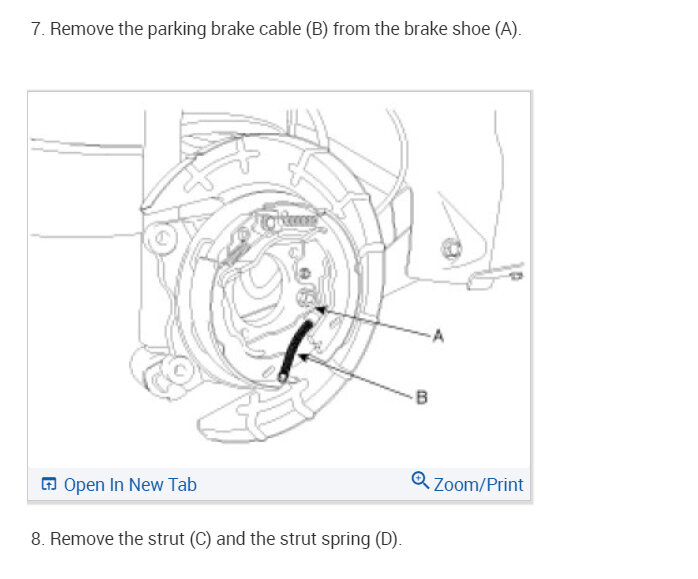 7. Remove the parking brake cable (B) from the brake shoe (A).

A

B

Open In New Tab

Zoom/Print

8. Remove the strut (C) and the strut spring (D).