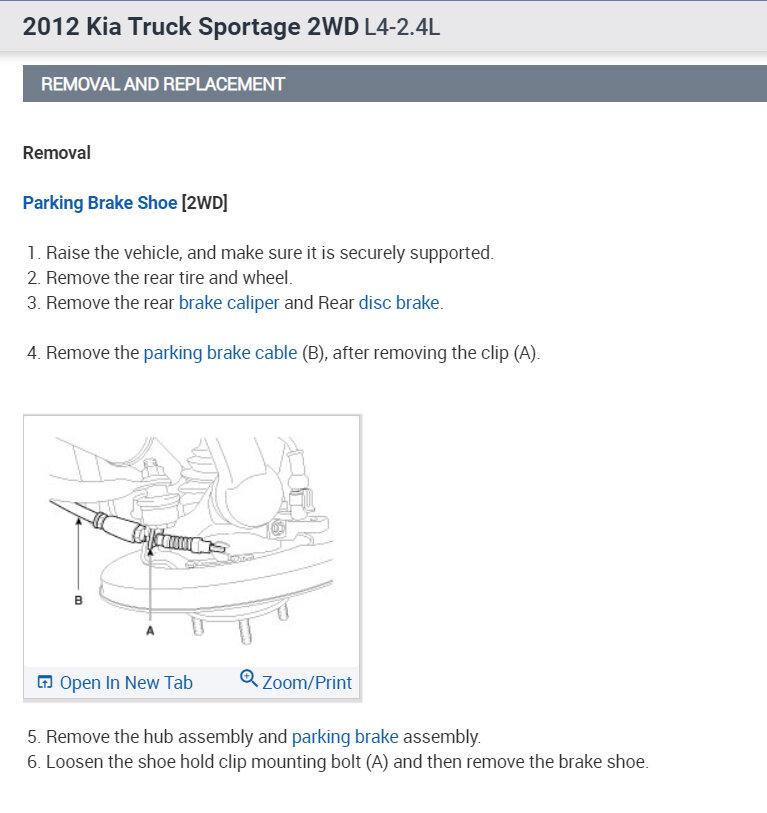 2012 Kia Truck Sportage 2WD L4-2.4L

REMOVAL AND REPLACEMENT

Removal

Parking Brake Shoe [2WD]

1. Raise the vehicle, and make sure it is securely supported.
2. Remove the rear tire and wheel.
3. Remove the rear brake caliper and Rear disc brake.

4. Remove the parking brake cable (B), after removing the clip (A).

B

A

Open In New Tab Zoom/Print

5. Remove the hub assembly and parking brake assembly.
6. Loosen the shoe hold clip mounting bolt (A) and then remove the brake shoe.